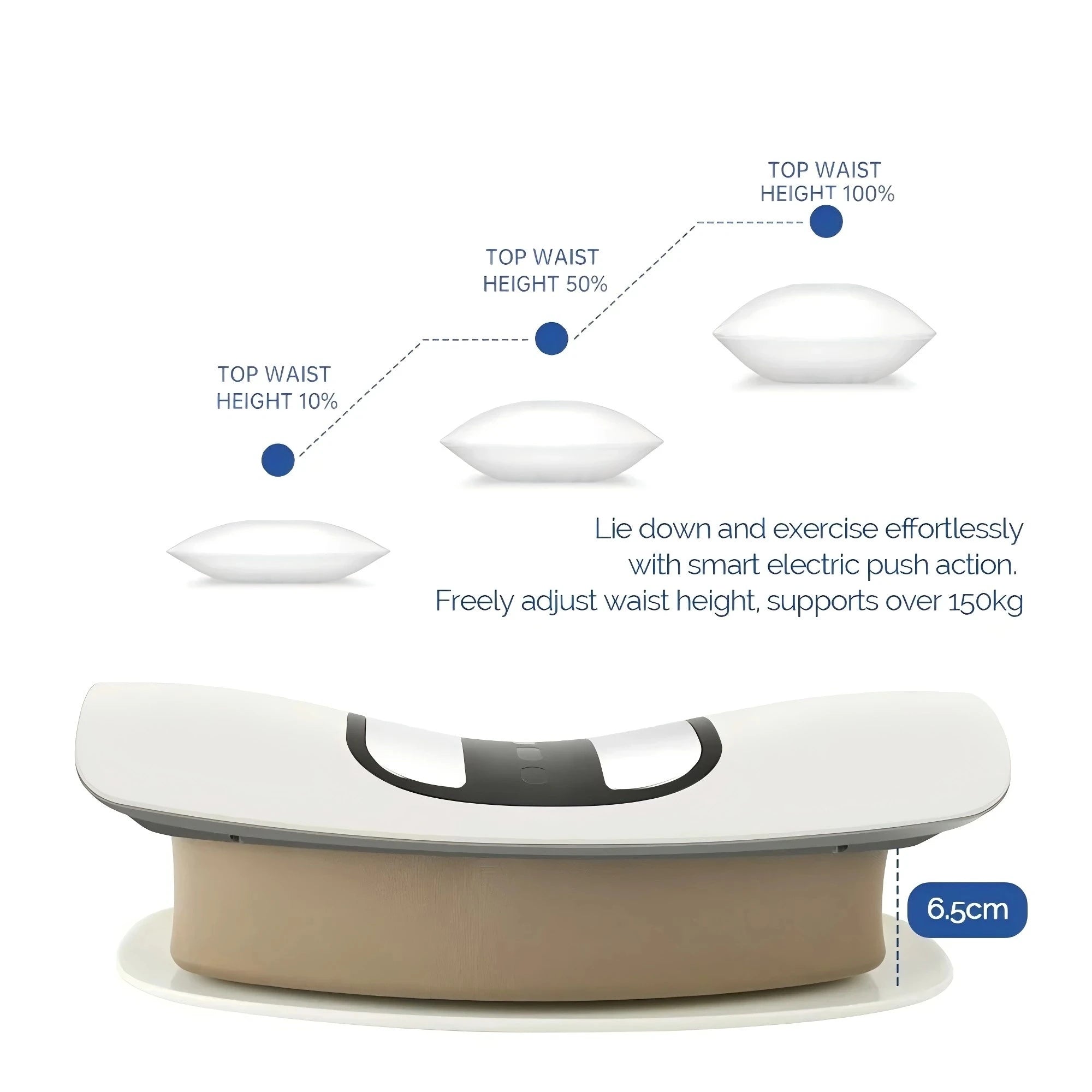 TOP WAIST HEIGHT 100%

TOP WAIST HEIGHT 50%

TOP WAIST HEIGHT 10%

Lie down and exercise effortlessly with smart electric push action. Freely adjust waist height, supports over 150kg

6.5cm